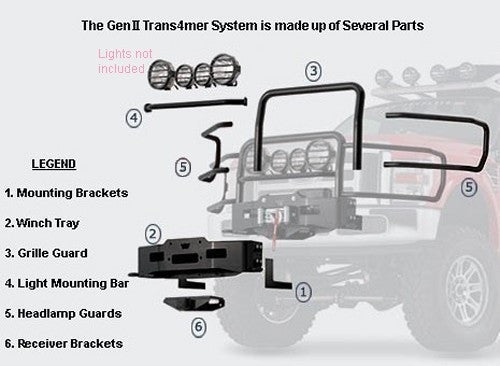 The Gen II Trans4mer System is made up of Several Parts

Lights not included

3

4

5

5

2

1

6

LEGEND

1. Mounting Brackets

2. Winch Tray

3. Grille Guard

4. Light Mounting Bar

5. Headlamp Guards

6. Receiver Brackets